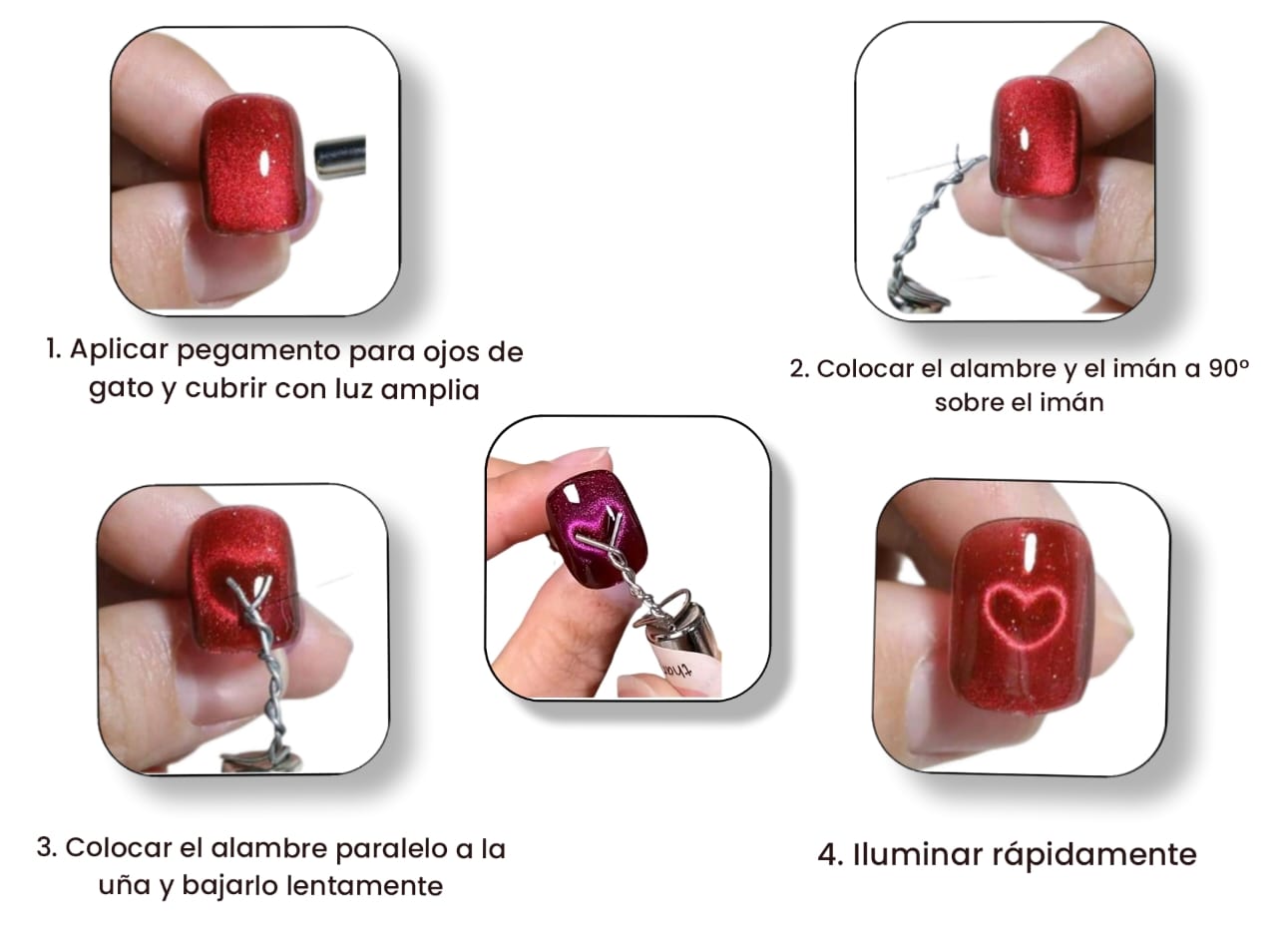 1. Aplicar pegamento para ojos de gato y cubrir con luz amplia

2. Colocar el alambre y el imán a 90° sobre el imán

3. Colocar el alambre paralelo a la uña y bajarlo lentamente

4. Iluminar rápidamente